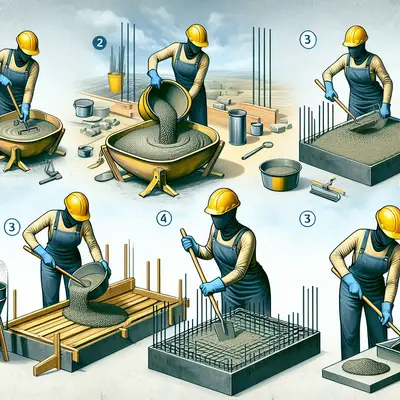 2

3

3

4

3